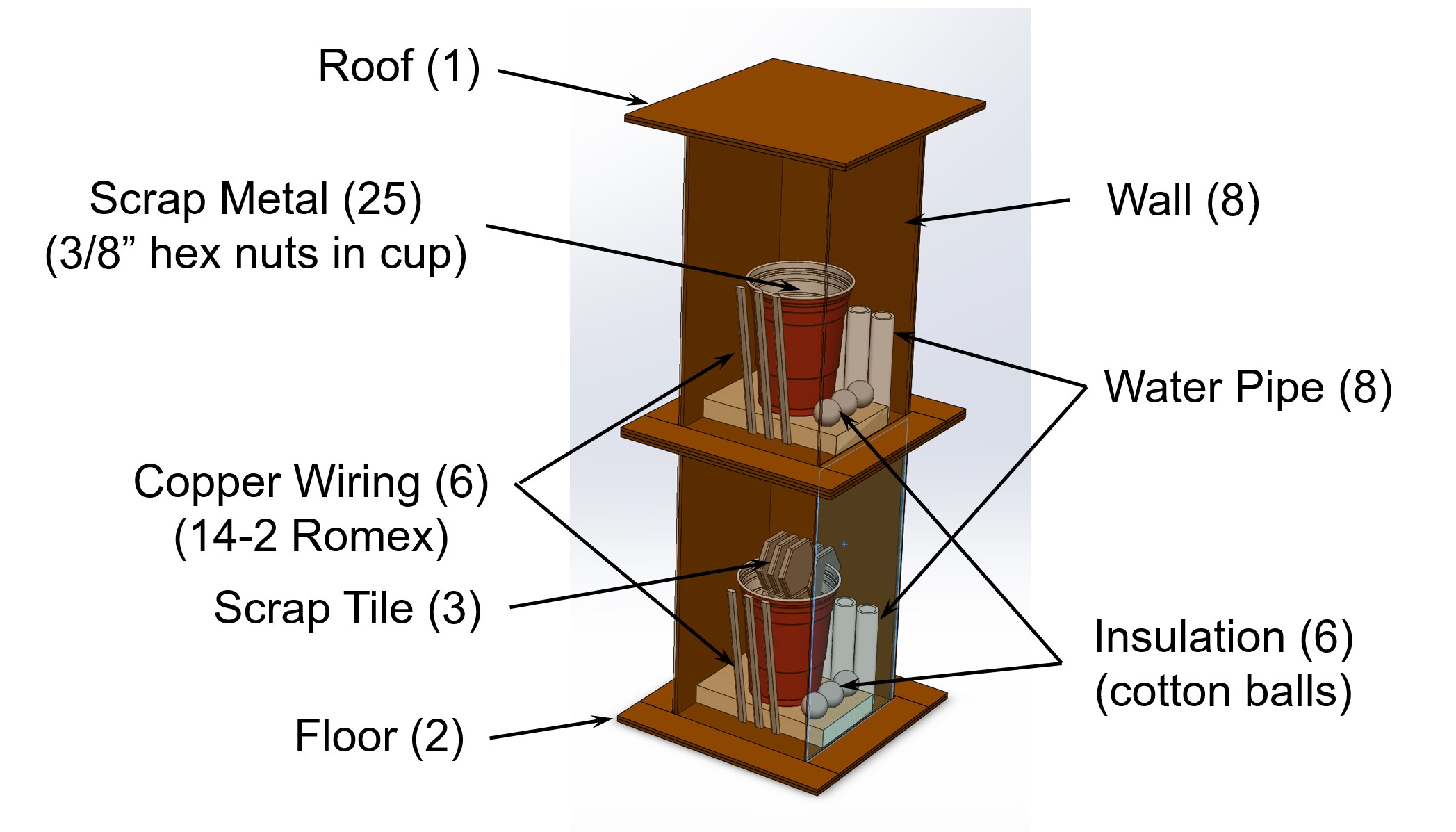 Roof (1)

Scrap Metal (25)
(3/8” hex nuts in cup)

Wall (8)

Water Pipe (8)

Copper Wiring (6)
(14-2 Romex)

Scrap Tile (3)

Insulation (6)
(cotton balls)

Floor (2)