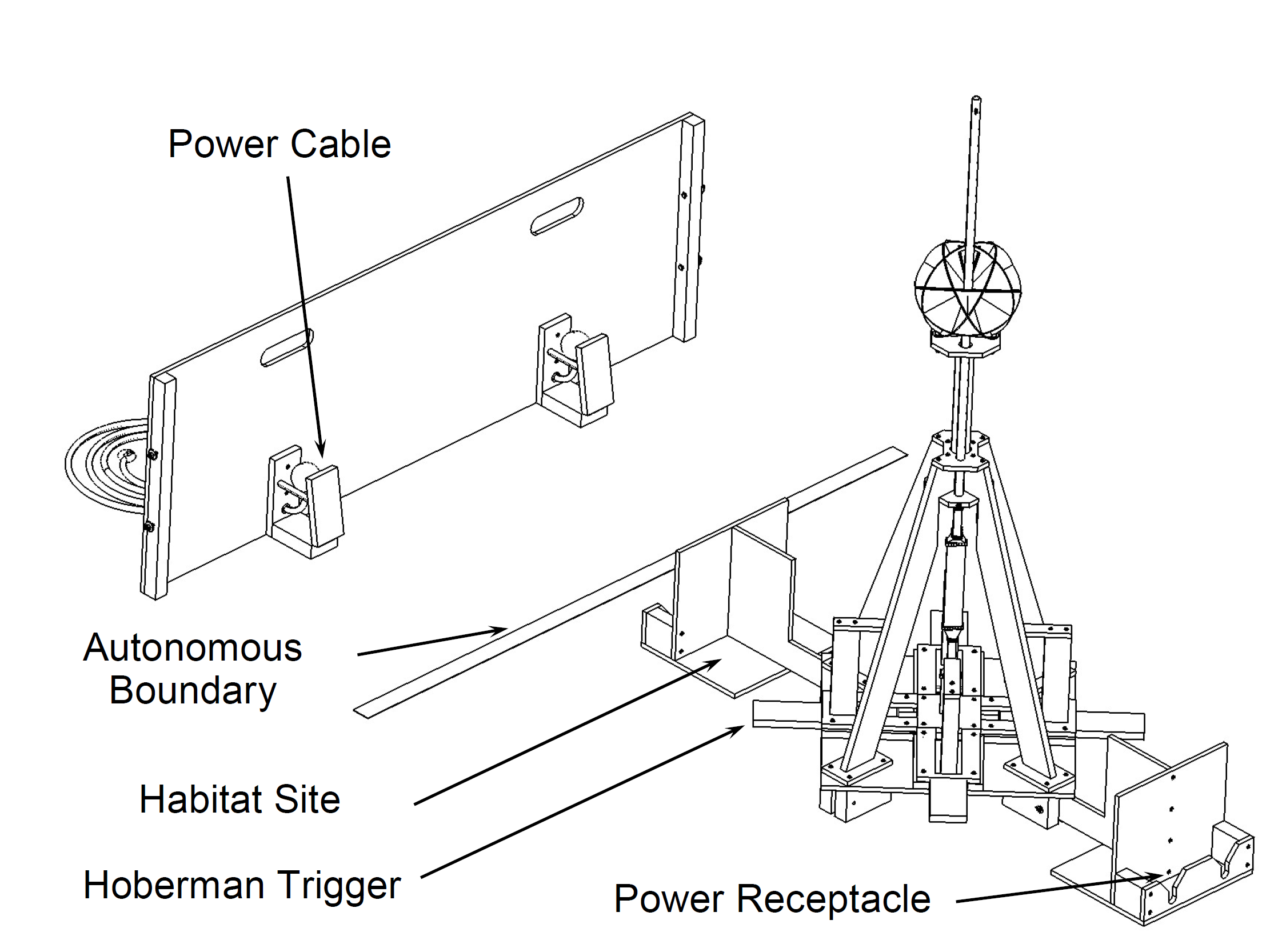 Power Cable

Autonomous Boundary

Habitat Site

Hoberman Trigger

Power Receptacle