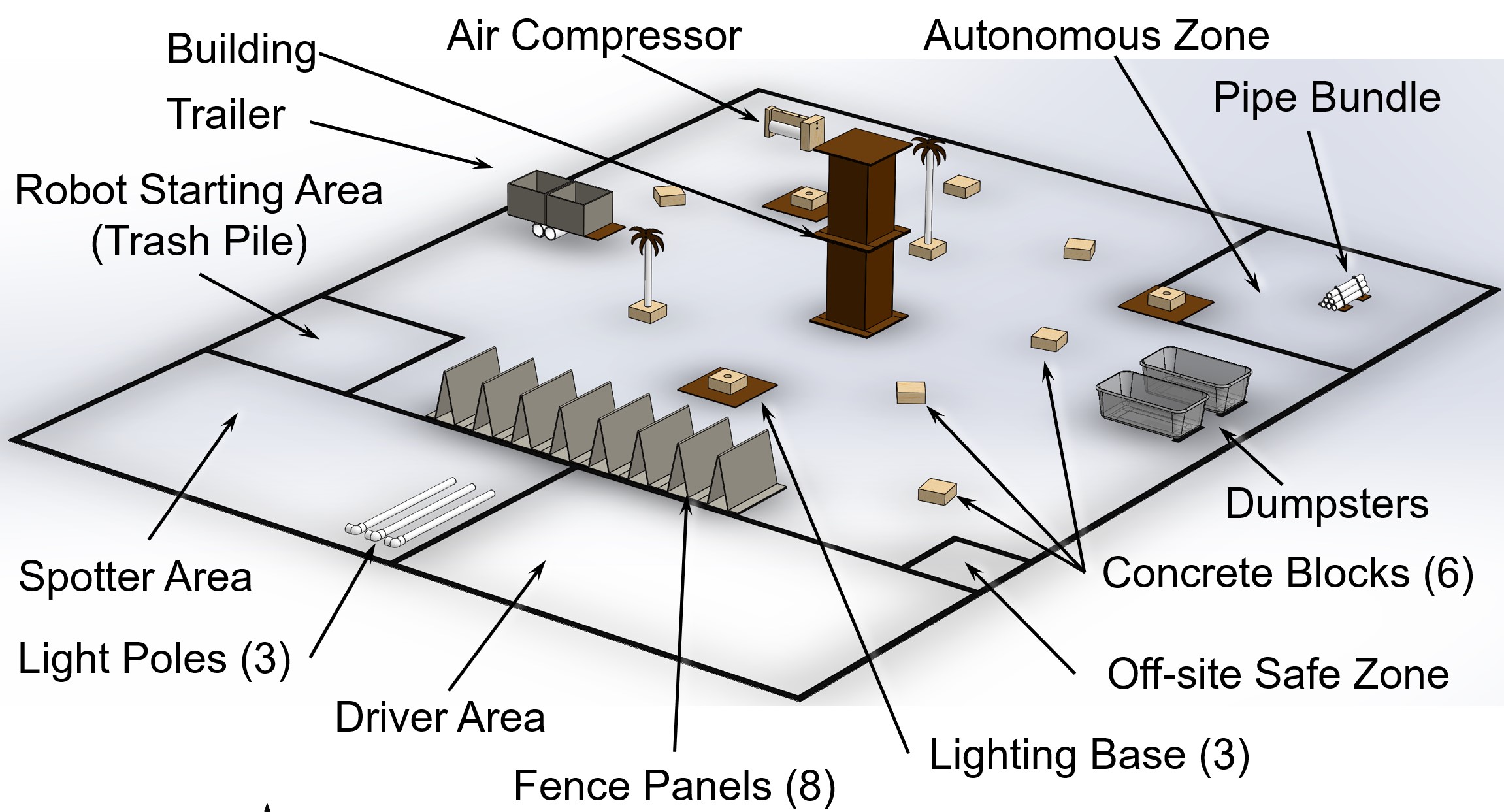 Building
Air Compressor
Autonomous Zone
Trailer
Pipe Bundle
Robot Starting Area (Trash Pile)
Dumpsters
Spotter Area
Concrete Blocks (6)
Light Poles (3)
Off-site Safe Zone
Driver Area
Lighting Base (3)
Fence Panels (8)